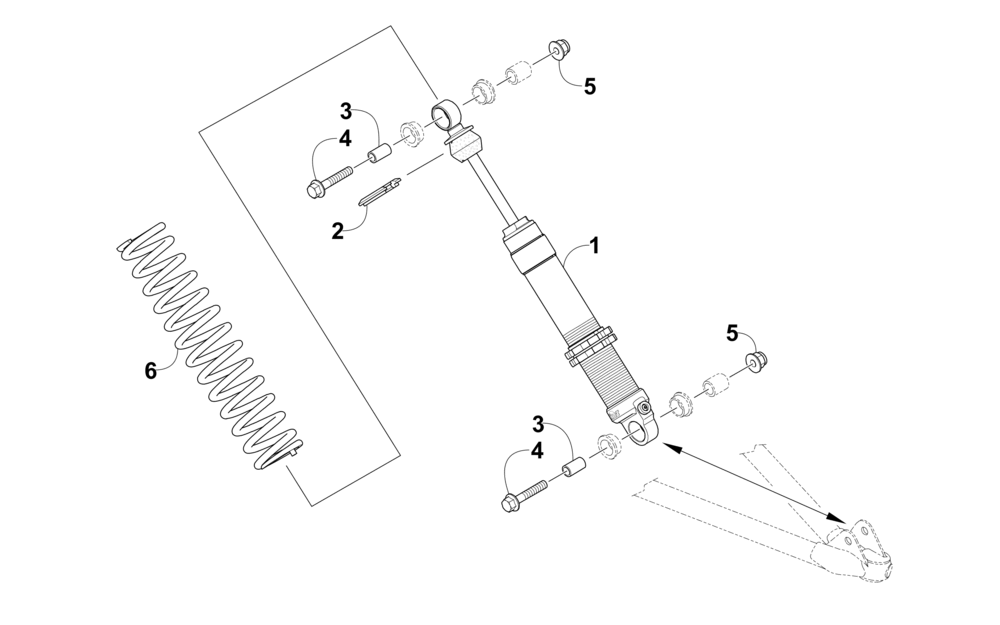 5
3
4
2
1
6
5
3
4